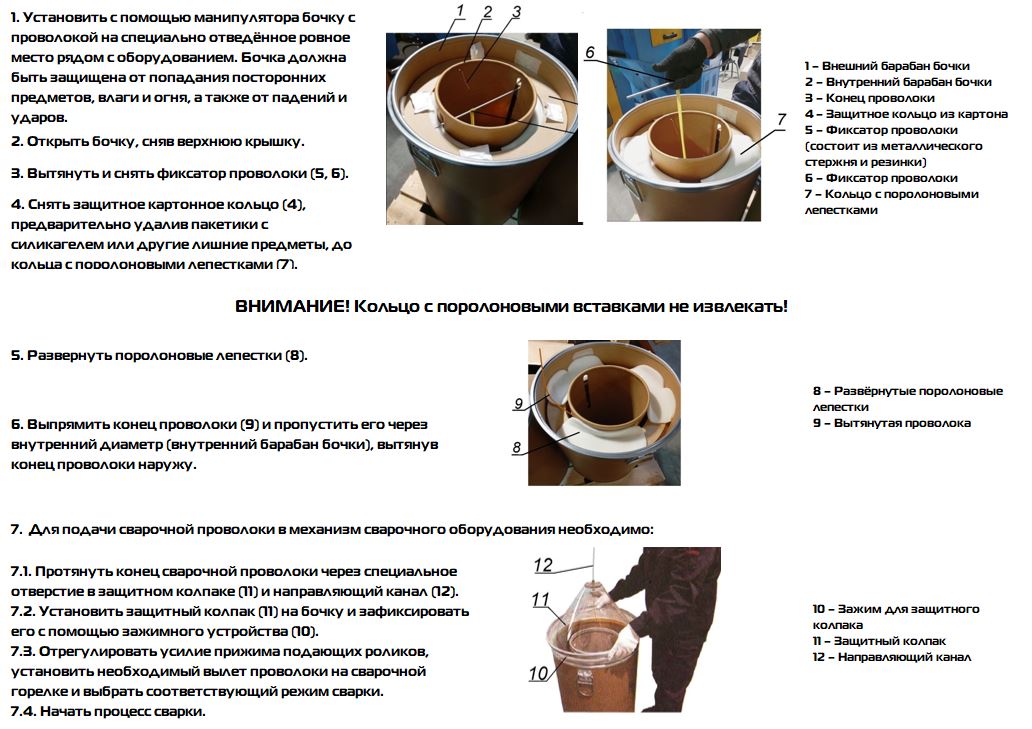 1. Установить с помощью манипулятора бочку с проволокой на специально отведённое ровное место рядом с оборудованием. Бочка должна быть защищена от попадания посторонних предметов, влаги и огня, а также от падений и ударов.

2. Открыть бочку, сняв верхнюю крышку.

3. Вытянуть и снять фиксатор проволоки (5, 6).

4. Снять защитное картонное кольцо (4), предварительно удалив пакетики с силикагелем или другие лишние предметы, до кольца с поролоновыми лепестками (7).

1
2
3
6
7

1 – Внешний барабан бочки
2 – Внутренний барабан бочки
3 – Конец проволоки
4 – Защитное кольцо из картона
5 – Фиксатор проволоки (состоит из металлического стержня и резинки)
6 – Фиксатор проволоки
7 – Кольцо с поролоновыми лепестками

ВНИМАНИЕ! Кольцо с поролоновыми вставками не извлекать!

5. Развернуть поролоновые лепестки (8).

6. Выпрямить конец проволоки (9) и пропустить его через внутренний диаметр (внутренний барабан бочки), вытянув конец проволоки наружу.

9
8

8 – Развёрнутые поролоновые лепестки
9 – Вытянутая проволока

7. Для подачи сварочной проволоки в механизм сварочного оборудования необходимо:

7.1. Протянуть конец сварочной проволоки через специальное отверстие в защитном колпаке (11) и направляющий канал (12).
7.2. Установить защитный колпак (11) на бочку и зафиксировать его с помощью зажимного устройства (10).
7.3. Отрегулировать усилие прижима подающих роликов, установить необходимый вылет проволоки на сварочной горелке и выбрать соответствующий режим сварки.
7.4. Начать процесс сварки.

12
11
10

10 – Зажим для защитного колпака
11 – Защитный колпак
12 – Направляющий канал